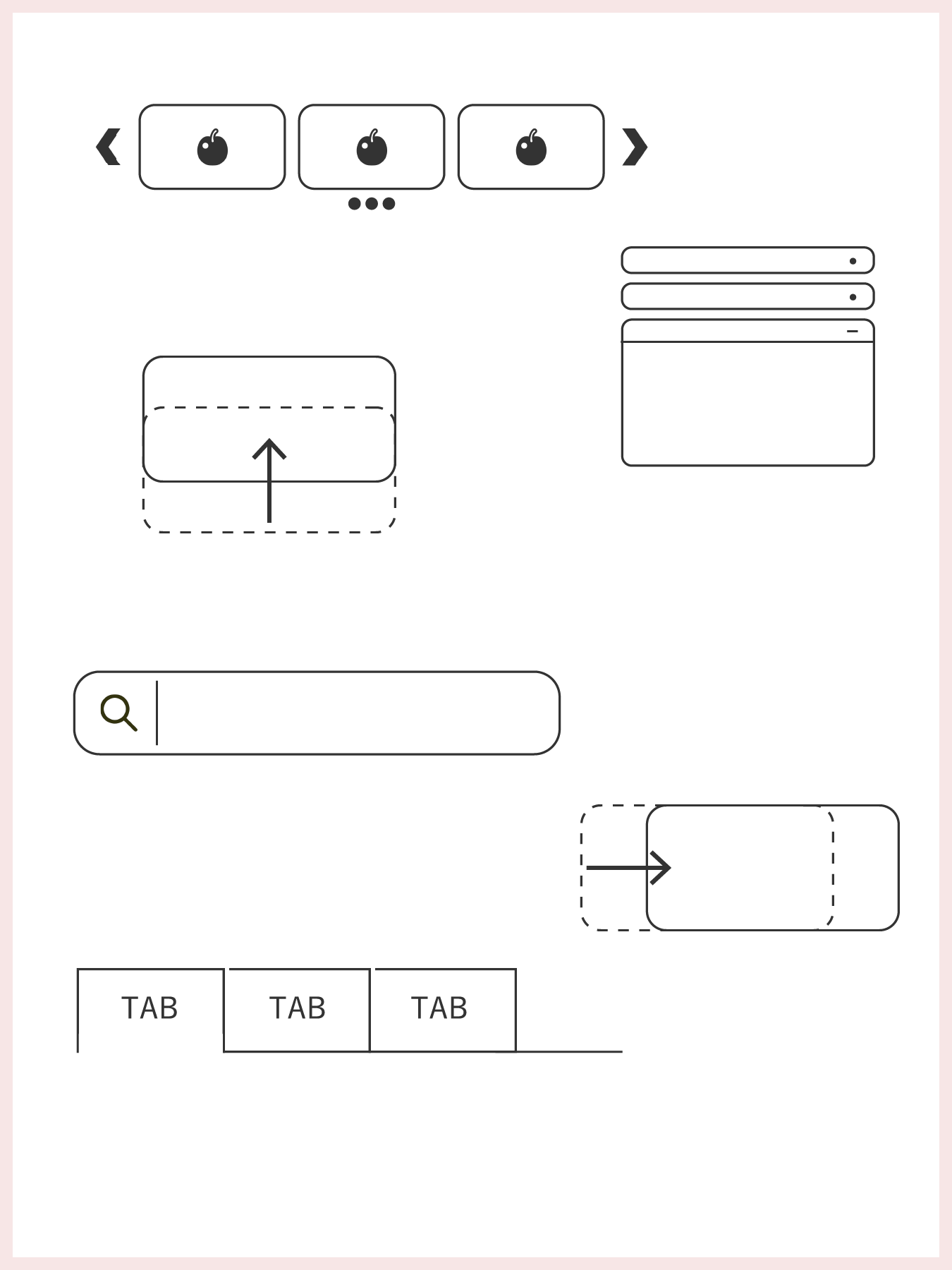 TAB TAB TAB